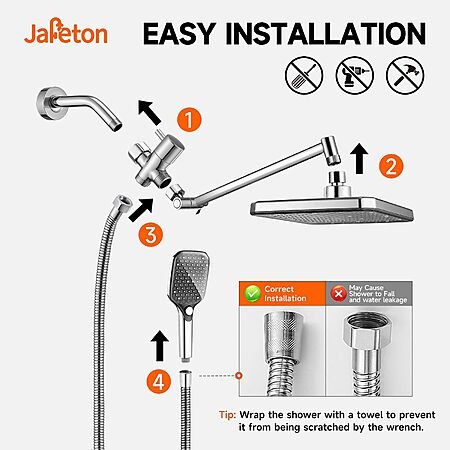 Jafeton

EASY INSTALLATION

1

2

3

4

Correct Installation

May Cause Shower to Fall and water leakage

Tip: Wrap the shower with a towel to prevent it from being scratched by the wrench.