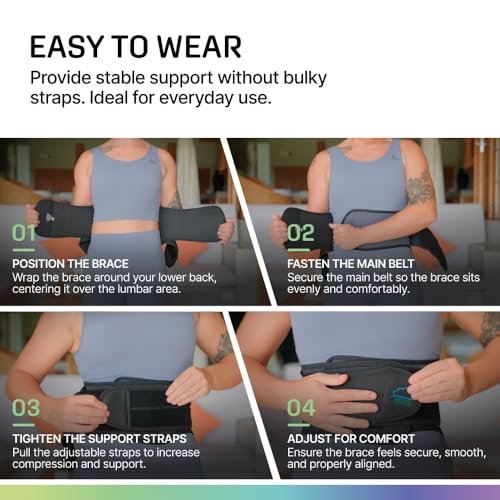 EASY TO WEAR
Provide stable support without bulky straps. Ideal for everyday use.

01
POSITION THE BRACE
Wrap the brace around your lower back, centering it over the lumbar area.

02
FASTEN THE MAIN BELT
Secure the main belt so the brace sits evenly and comfortably.

03
TIGHTEN THE SUPPORT STRAPS
Pull the adjustable straps to increase compression and support.

04
ADJUST FOR COMFORT
Ensure the brace feels secure, smooth, and properly aligned.