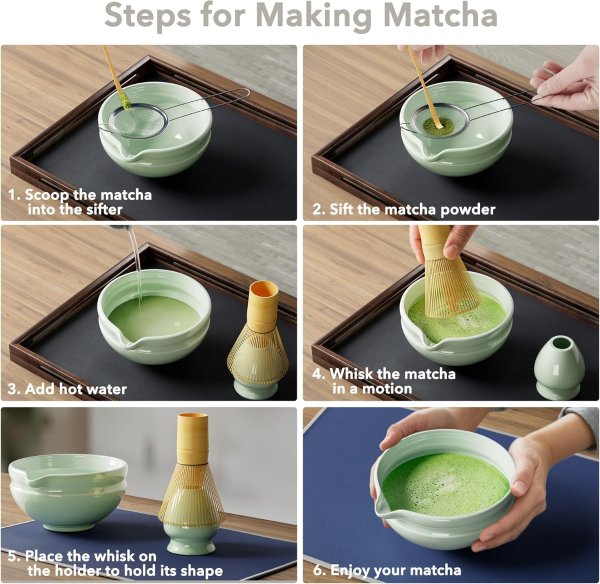 Steps for Making Matcha

1. Scoop the matcha into the sifter

2. Sift the matcha powder

3. Add hot water

4. Whisk the matcha in a motion

5. Place the whisk on the holder to hold its shape

6. Enjoy your matcha