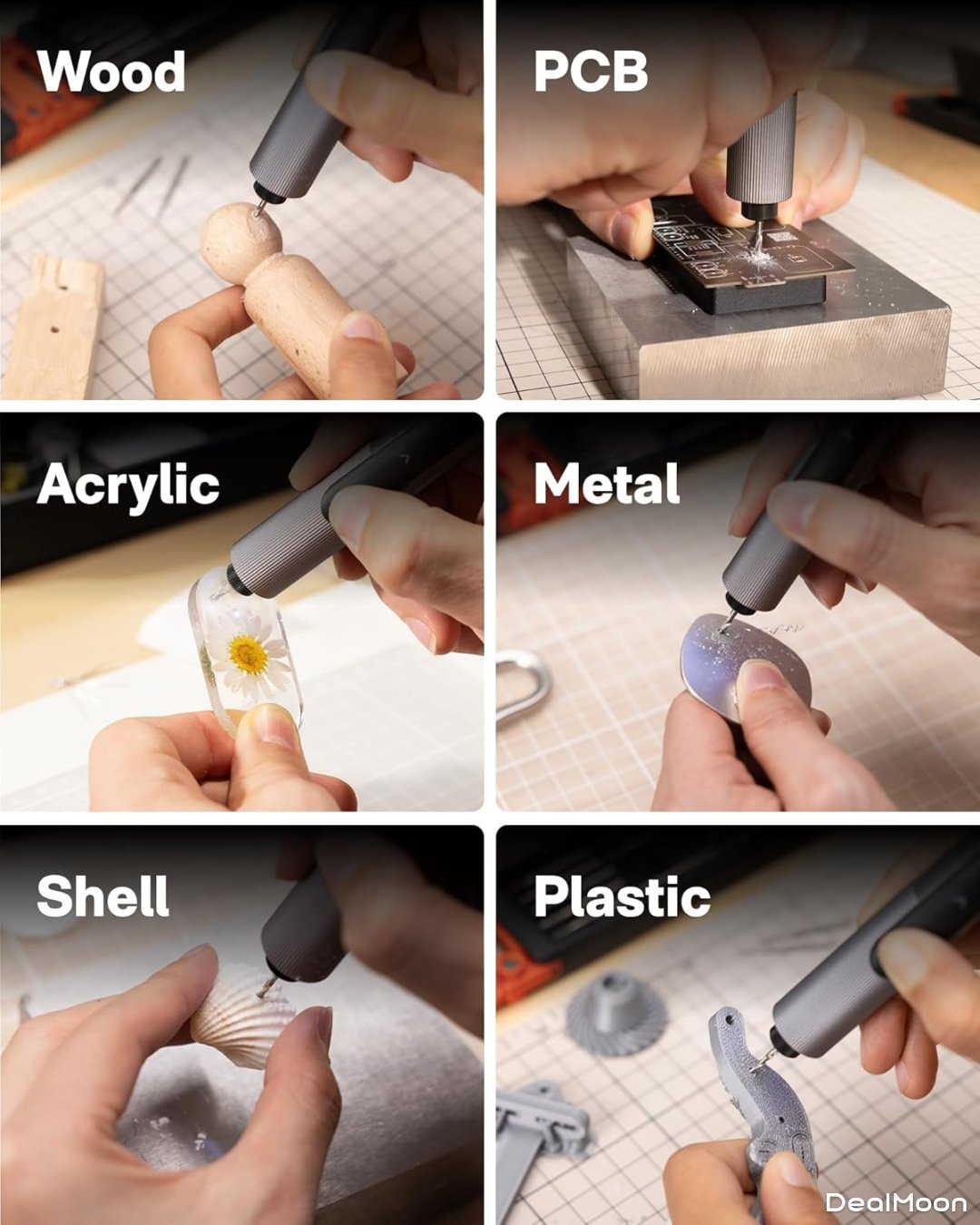 Wood

PCB

Acrylic

Metal

Shell

Plastic

DealMoon