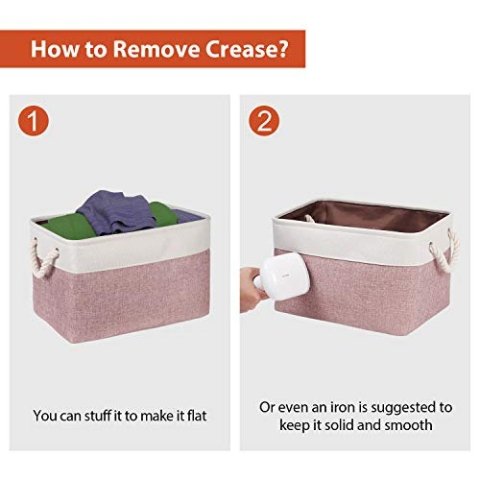 How to Remove Crease?

1

You can stuff it to make it flat

2

Or even an iron is suggested to keep it solid and smooth