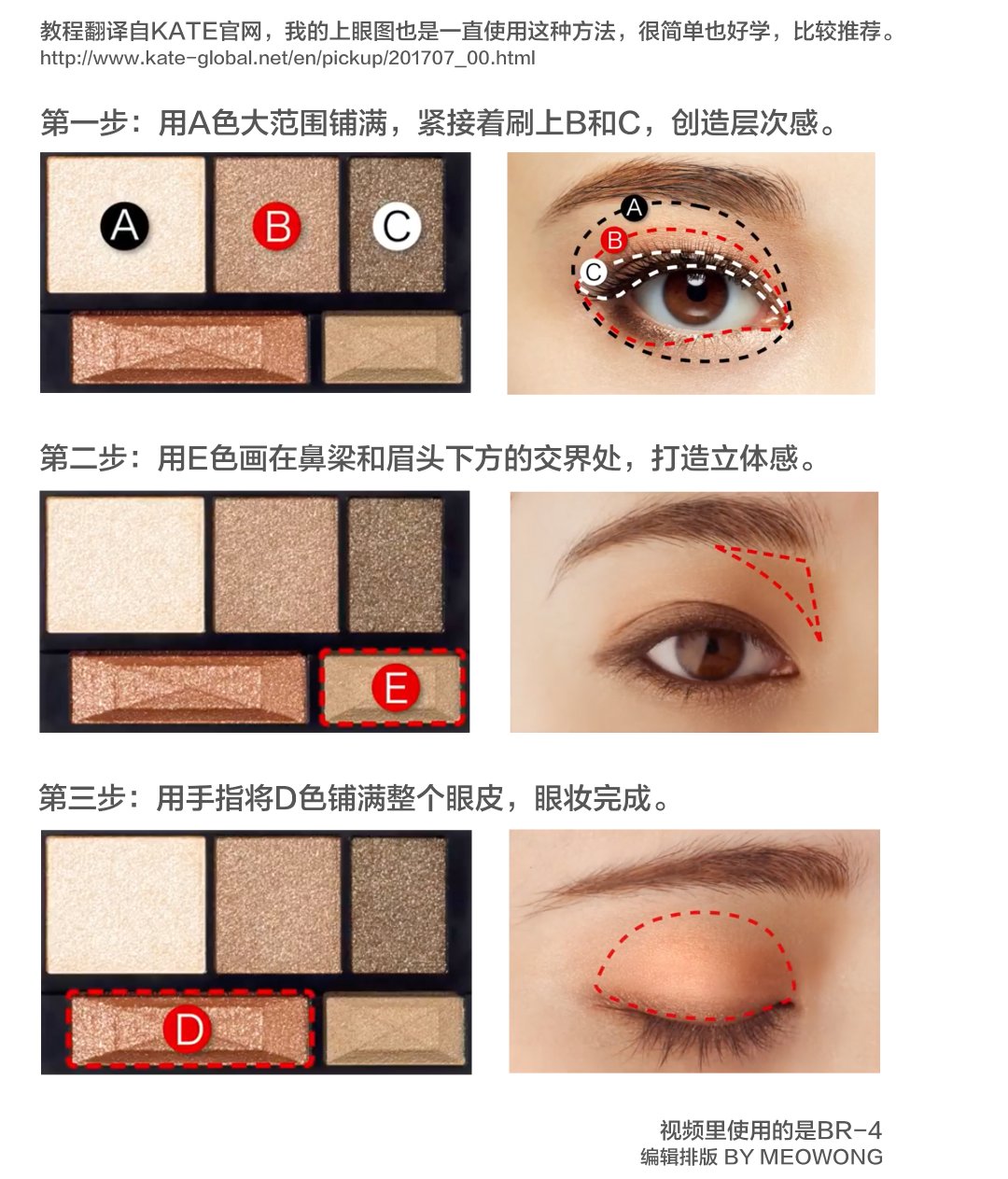 教程翻译自KATE官网，我的上眼图也是一直使用这种方法，很简单也好学，比较推荐。
http://www.kate-global.net/en/pickup/201707_00.html

第一步：用A色大范围铺满，紧接着刷上B和C，创造层次感。

A B C

A
B
C

第二步：用E色画在鼻梁和眉头下方的交界处，打造立体感。

E

第三步：用手指将D色铺满整个眼皮，眼妆完成。

D

视频里使用的是BR-4
编辑排版 BY MEOWONG