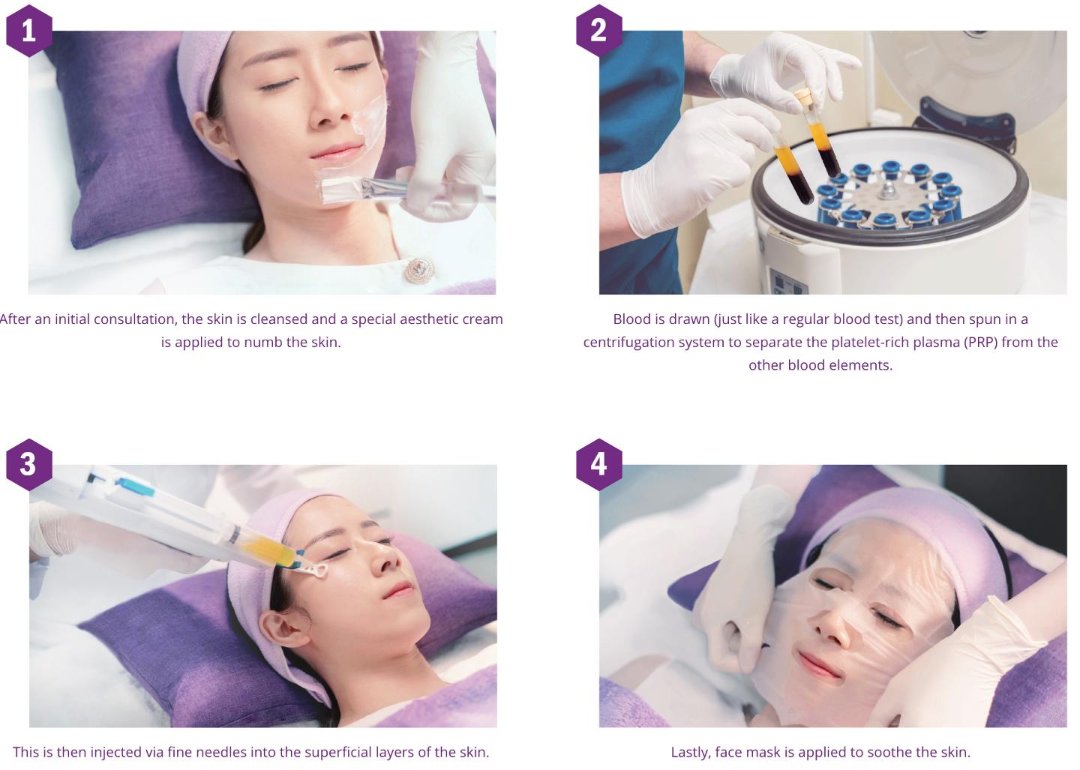 1

After an initial consultation, the skin is cleansed and a special aesthetic cream is applied to numb the skin.

2

Blood is drawn (just like a regular blood test) and then spun in a centrifugation system to separate the platelet-rich plasma (PRP) from the other blood elements.

3

This is then injected via fine needles into the superficial layers of the skin.

4

Lastly, face mask is applied to soothe the skin.