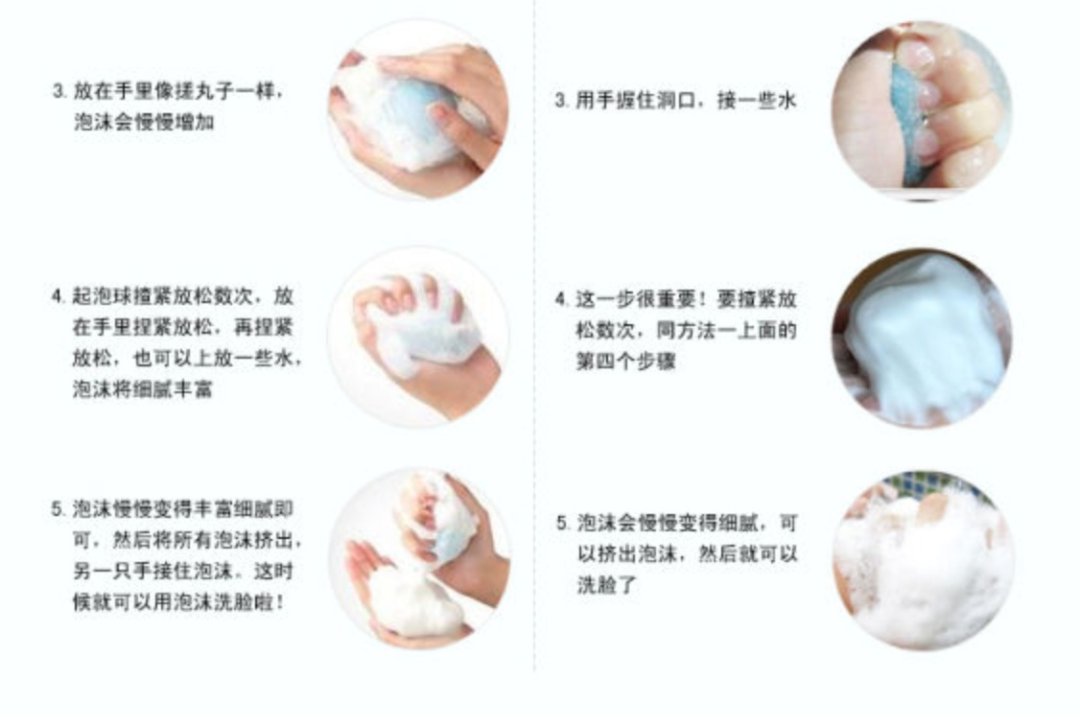 3. 放在手里像搓丸子一样，泡沫会慢慢增加

4. 起泡球揸紧放松数次，放在手里捏紧放松，再捏紧放松，也可以上放一些水，泡沫将细腻丰富

5. 泡沫慢慢变得丰富细腻即可，然后将所有泡沫挤出，另一只手接住泡沫。这时候就可以用泡沫洗脸啦！

3. 用手握住洞口，接一些水

4. 这一步很重要！要揸紧放松数次，同方法一上面的第四个步骤

5. 泡沫会慢慢变得细腻，可以挤出泡沫，然后就可以洗脸了