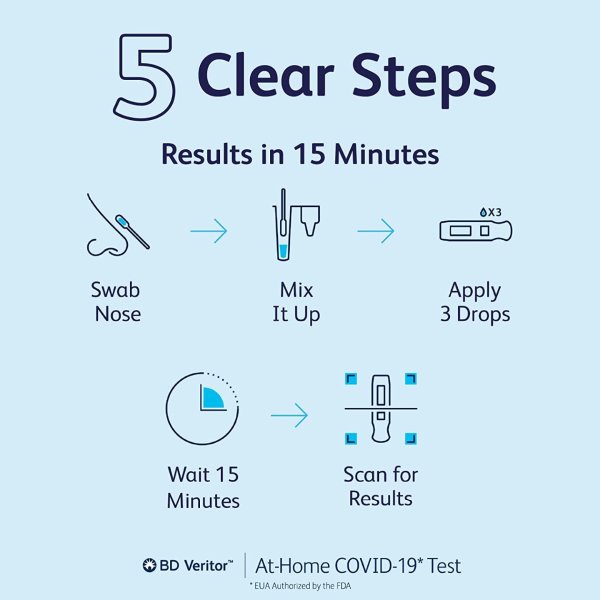 5 Clear Steps

Results in 15 Minutes

X3

Swab Nose

Mix It Up

Apply 3 Drops

Wait 15 Minutes

Scan for Results

BD Veritor™ | At-Home COVID-19* Test

* EUA Authorized by the FDA