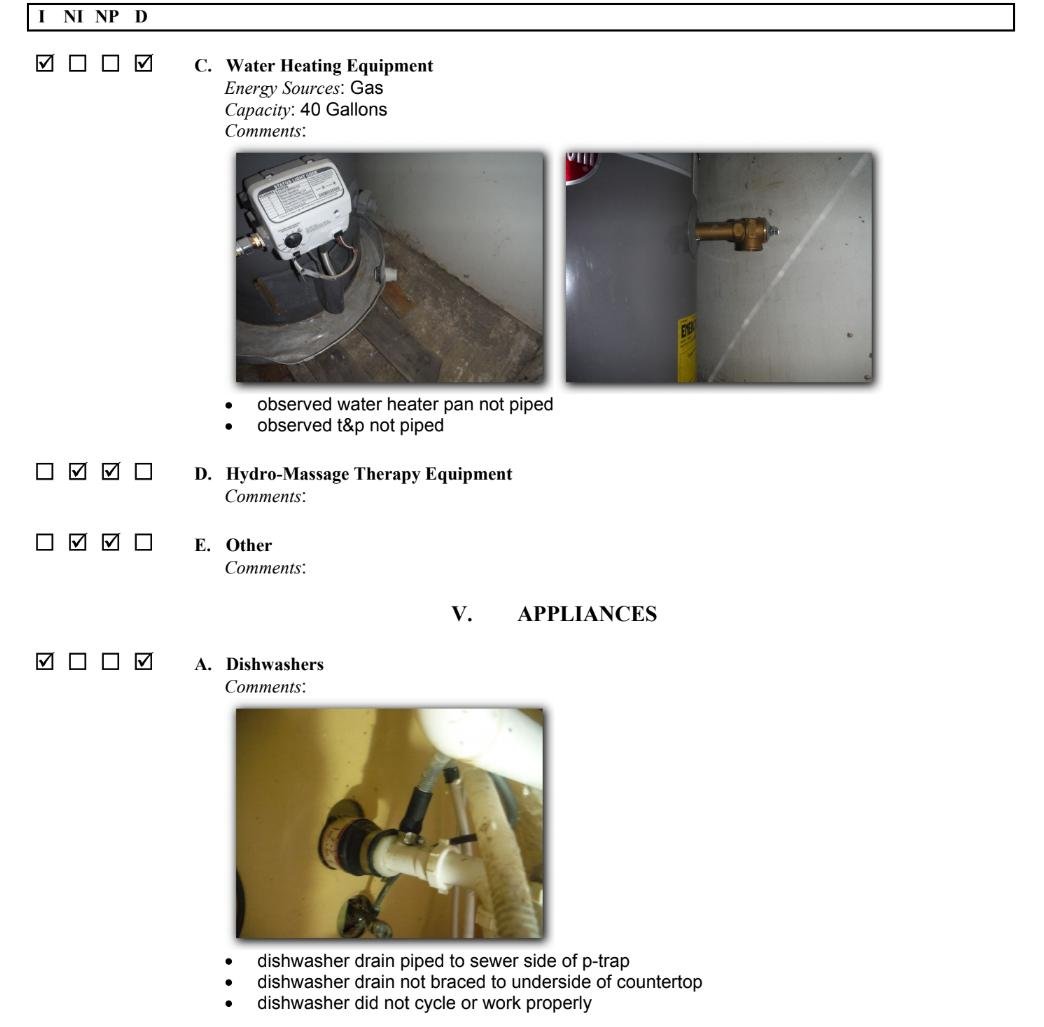 I NI NP D

☑ ☐ ☐ ☑ C. Water Heating Equipment
Energy Sources: Gas
Capacity: 40 Gallons
Comments:

- observed water heater pan not piped
- observed t&p not piped

☐ ☑ ☑ ☐ D. Hydro-Massage Therapy Equipment
Comments:

☐ ☑ ☑ ☐ E. Other
Comments:

V. APPLIANCES

☑ ☐ ☐ ☑ A. Dishwashers
Comments:

- dishwasher drain piped to sewer side of p-trap
- dishwasher drain not braced to underside of countertop
- dishwasher did not cycle or work properly