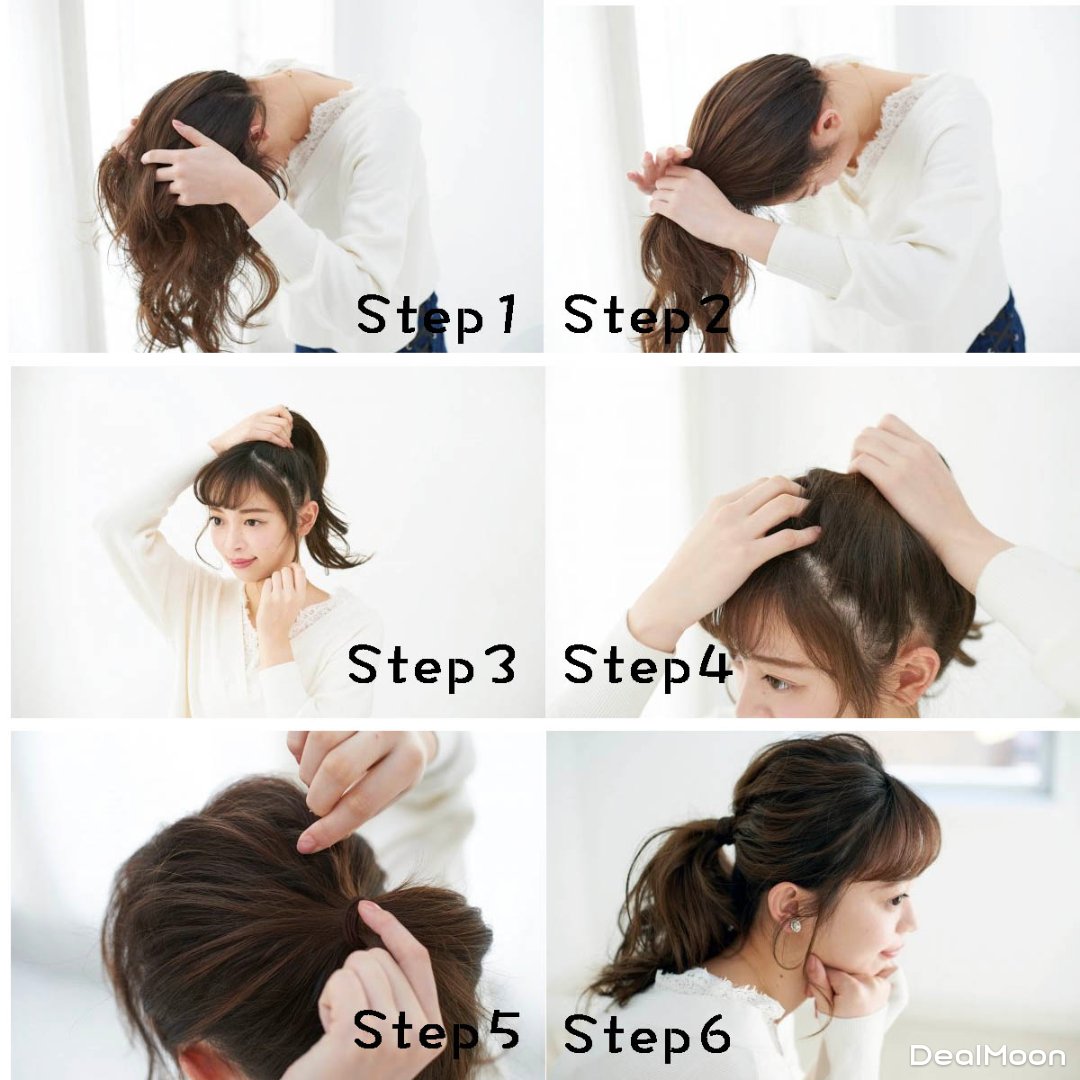 Step1 Step2

Step3 Step4

Step5 Step6

DealMoon