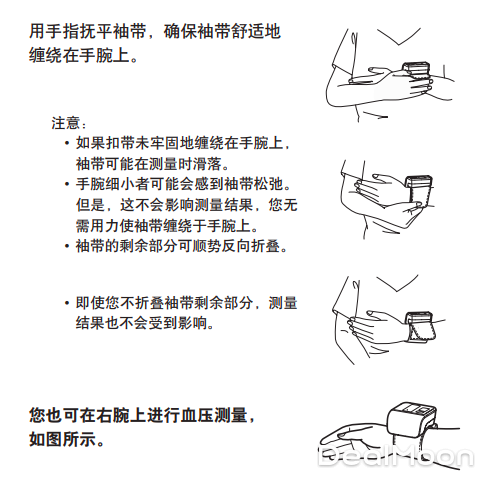 用手指抚平袖带，确保袖带舒适地缠绕在手腕上。

注意：
• 如果扣带未牢固地缠绕在手腕上，袖带可能在测量时滑落。
• 手腕细小者可能会感到袖带松弛。但是，这不会影响测量结果，您无需用力使袖带缠绕于手腕上。
• 袖带的剩余部分可顺势反向折叠。

• 即使您不折叠袖带剩余部分，测量结果也不会受到影响。

您也可在右腕上进行血压测量，如图所示。

DealMoon