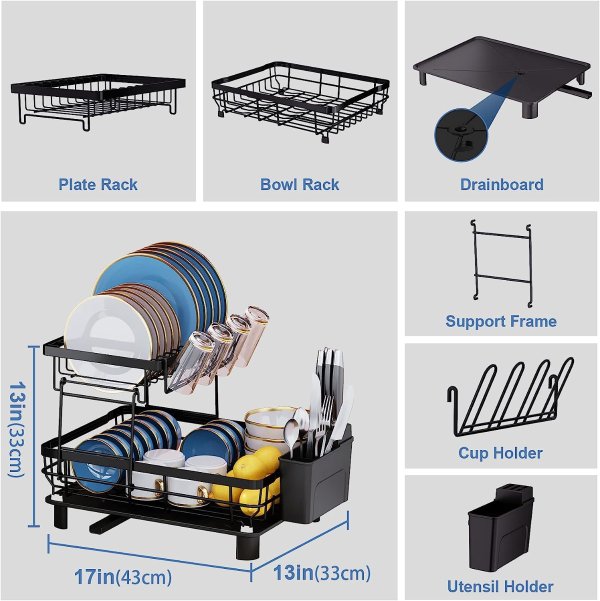 Plate Rack

Bowl Rack

Drainboard

13in(33cm)

17in(43cm)

13in(33cm)

Support Frame

Cup Holder

Utensil Holder