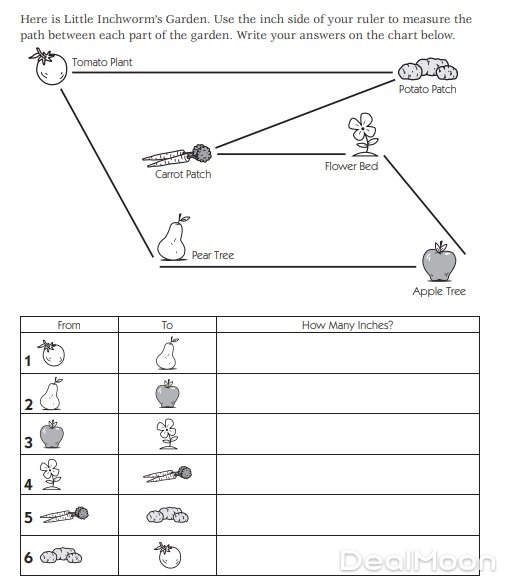 Here is Little Inchworm's Garden. Use the inch side of your ruler to measure the path between each part of the garden. Write your answers on the chart below.

Tomato Plant

Potato Patch

Carrot Patch

Flower Bed

Pear Tree

Apple Tree

| From | To | How Many Inches? |
|---|---|---|
| 1 | | |
| 2 | | |
| 3 | | |
| 4 | | |
| 5 | | |
| 6 | | |

DealMoon