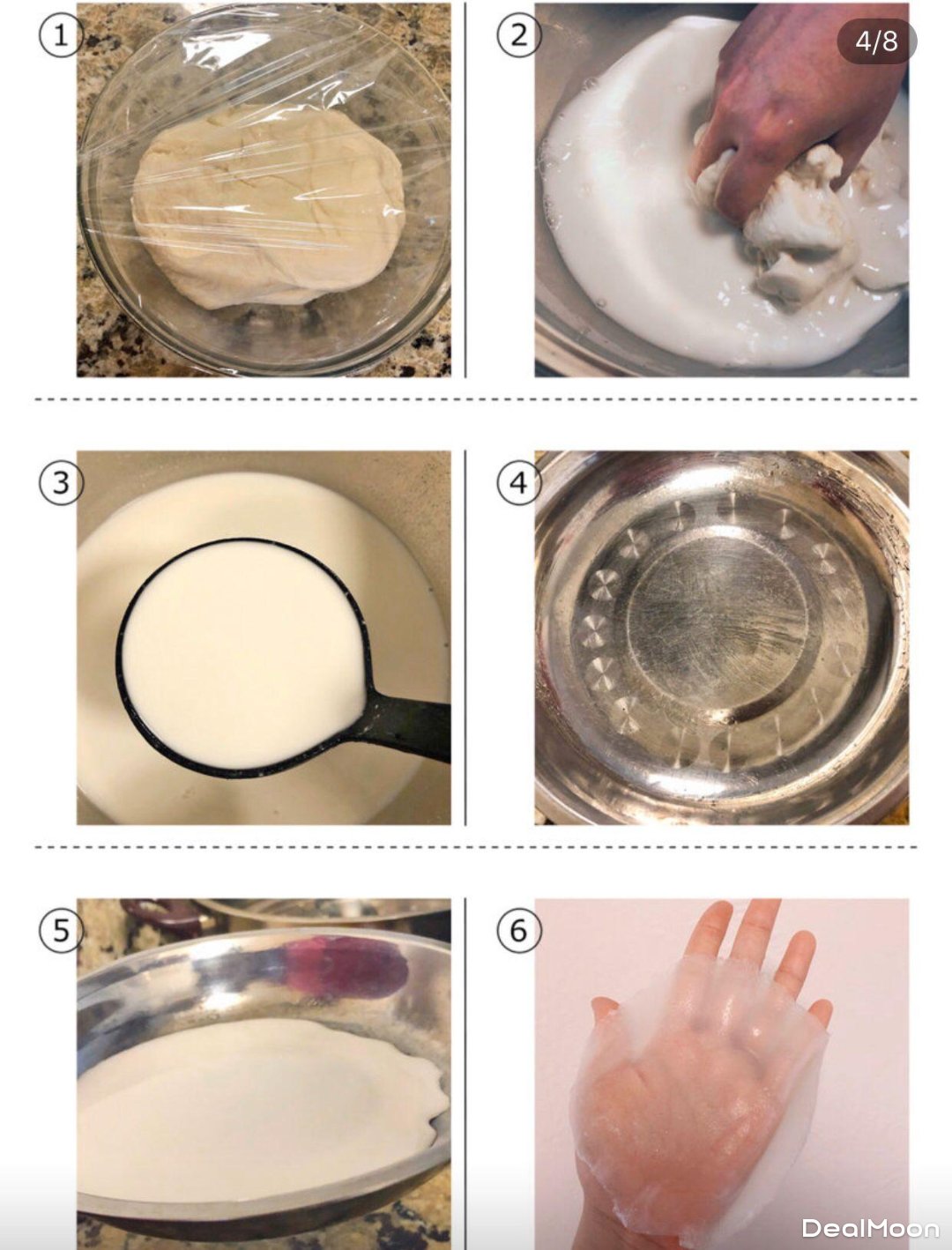 1

2

4/8

3

4

5

6

DealMoon