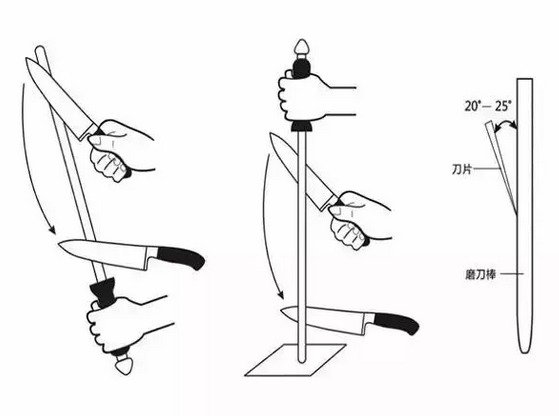 20°— 25°

刀片

磨刀棒