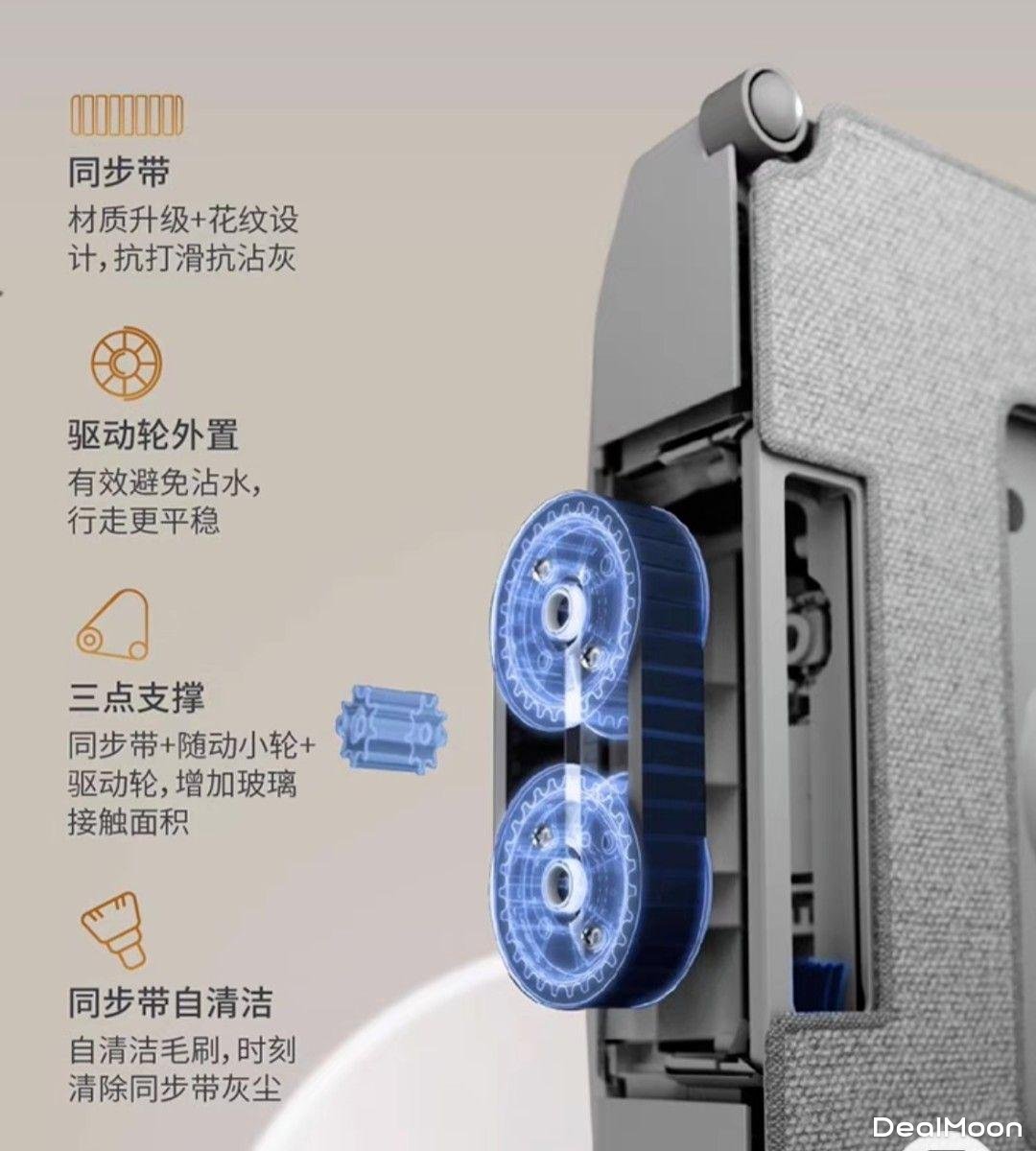 同步带
材质升级+花纹设计，抗打滑抗沾灰

驱动轮外置
有效避免沾水，行走更平稳

三点支撑
同步带+随动小轮+驱动轮，增加玻璃接触面积

同步带自清洁
自清洁毛刷，时刻清除同步带灰尘

DealMoon