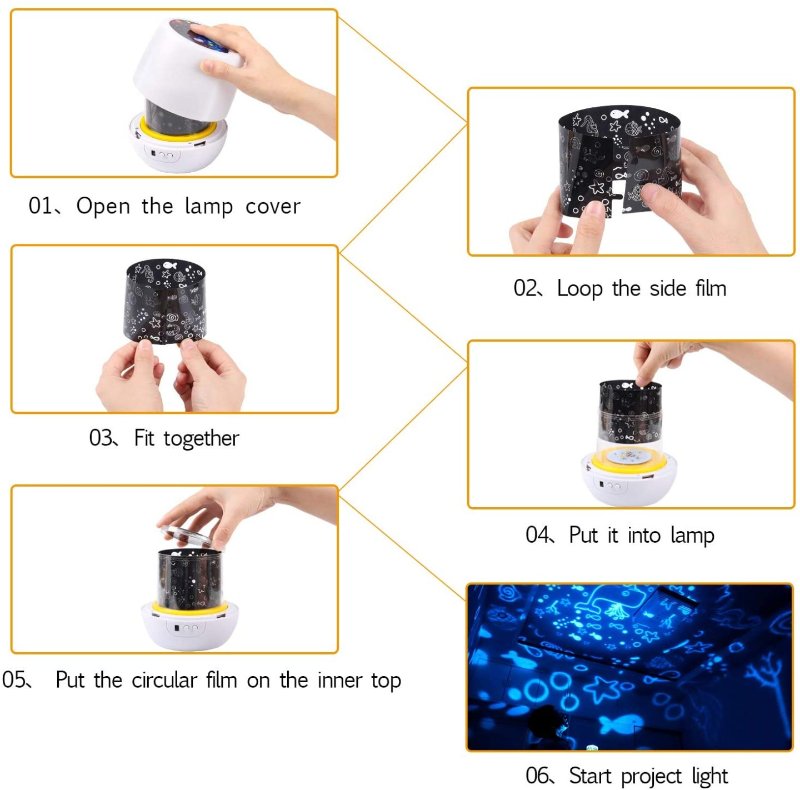 01、Open the lamp cover

02、Loop the side film

03、Fit together

04、Put it into lamp

05、 Put the circular film on the inner top

06、Start project light