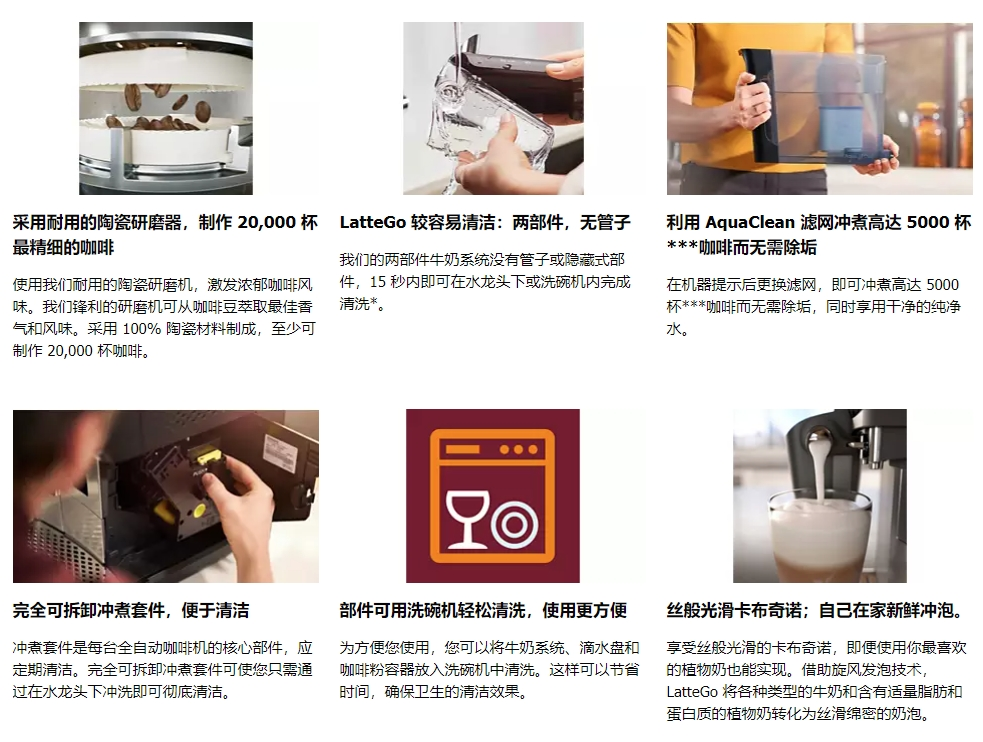 采用耐用的陶瓷研磨器，制作 20,000 杯最精细的咖啡

使用我们耐用的陶瓷研磨机，激发浓郁咖啡风味。我们锋利的研磨机可从咖啡豆萃取最佳香气和风味。采用 100% 陶瓷材料制成，至少可制作 20,000 杯咖啡。

LatteGo 较容易清洁：两部件，无管子

我们的两部件牛奶系统没有管子或隐藏式部件，15 秒内即可在水龙头下或洗碗机内完成清洗*。

利用 AquaClean 滤网冲煮高达 5000 杯***咖啡而无需除垢

在机器提示后更换滤网，即可冲煮高达 5000 杯***咖啡而无需除垢，同时享用干净的纯净水。

完全可拆卸冲煮套件，便于清洁

冲煮套件是每台全自动咖啡机的核心部件，应定期清洁。完全可拆卸冲煮套件可使您只需通过在水龙头下冲洗即可彻底清洁。

部件可用洗碗机轻松清洗，使用更方便

为方便您使用，您可以将牛奶系统、滴水盘和咖啡粉容器放入洗碗机中清洗。这样可以节省时间，确保卫生的清洁效果。

丝般光滑卡布奇诺；自己在家新鲜冲泡。

享受丝般光滑的卡布奇诺，即便使用你最喜欢的植物奶也能实现。借助旋风发泡技术，LatteGo 将各种类型的牛奶和含有适量脂肪和蛋白质的植物奶转化为丝滑绵密的奶泡。