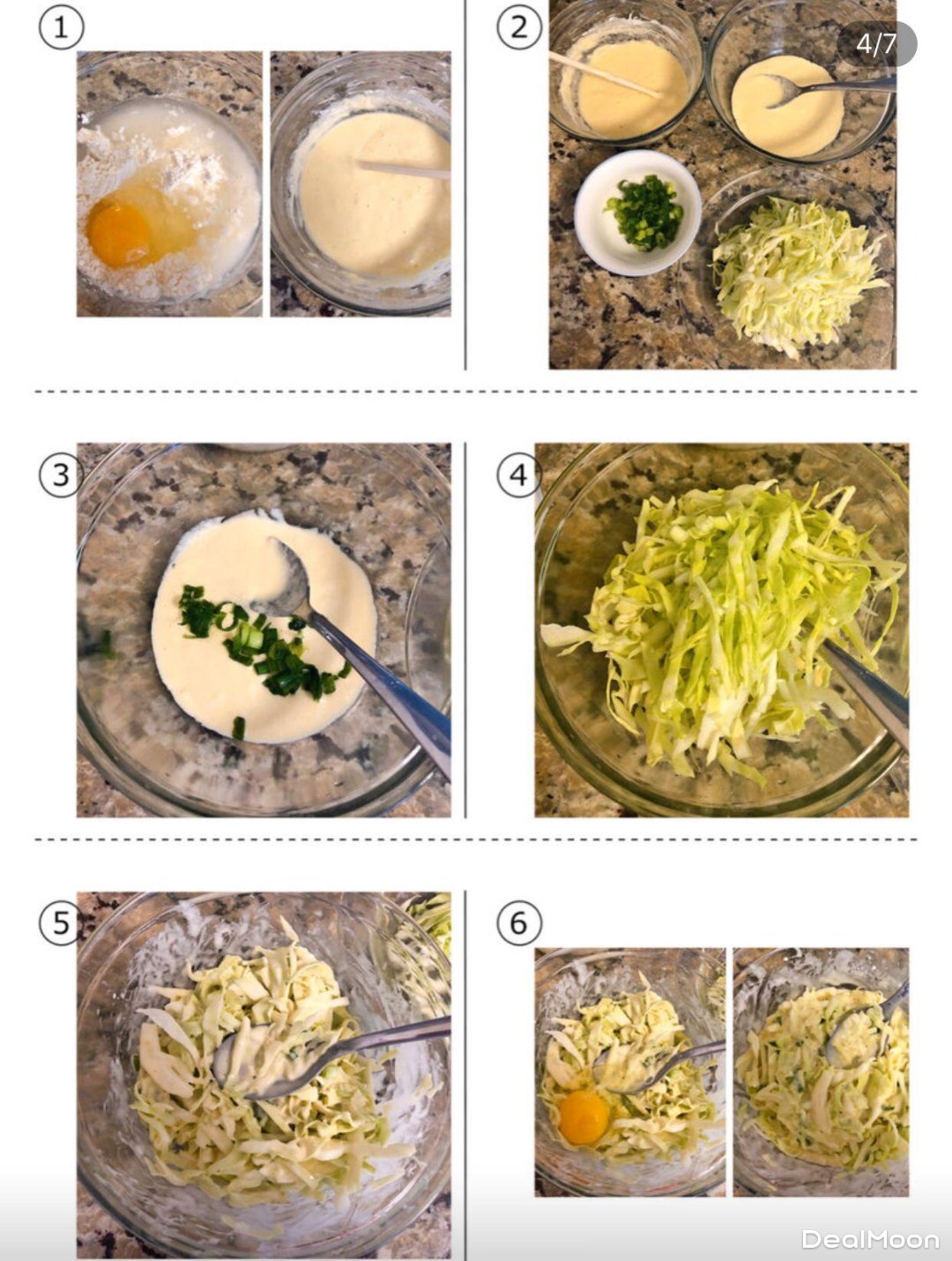 1

2

4/7

3

4

5

6

DealMoon