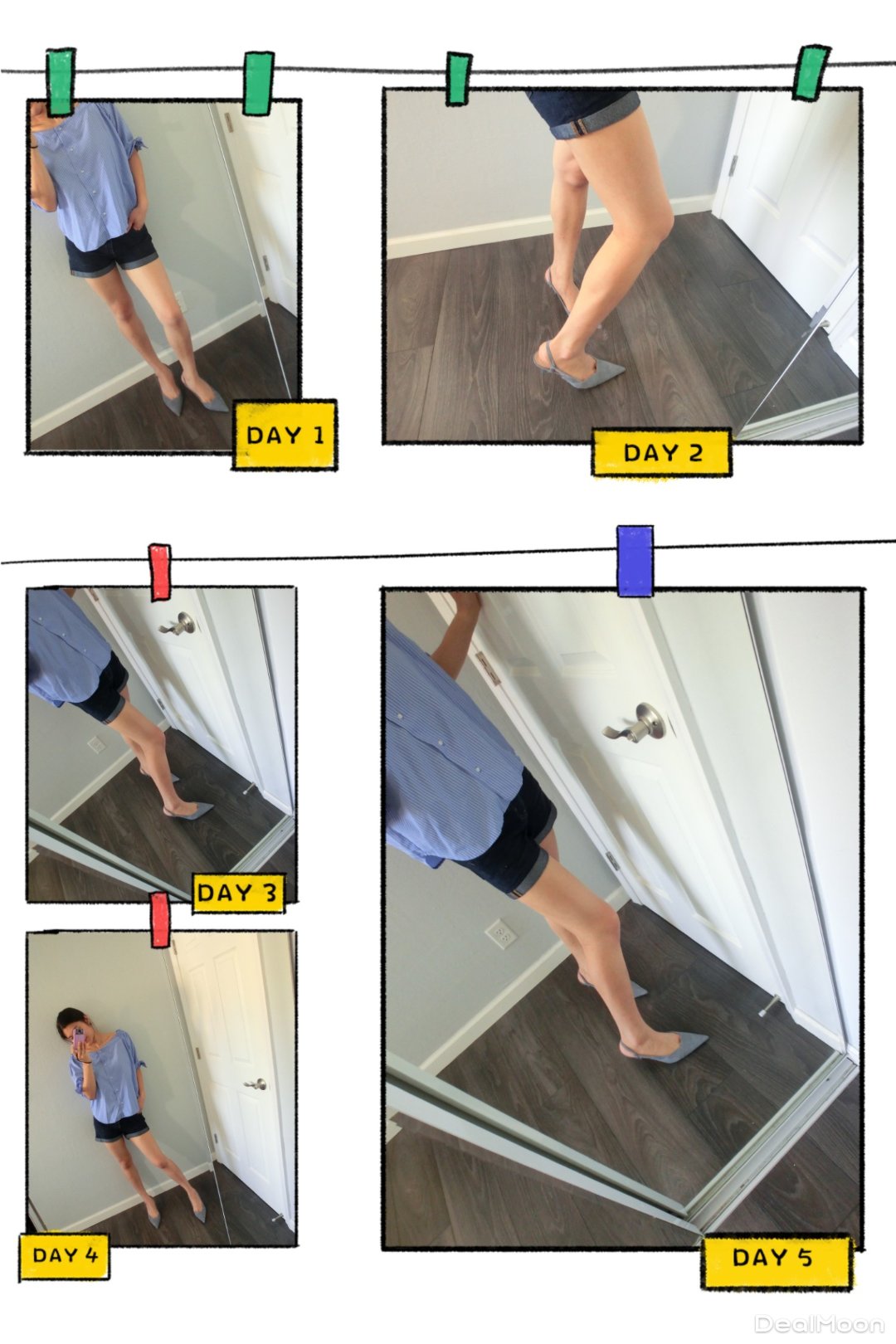 DAY 1

DAY 2

DAY 3

DAY 4

DAY 5

DealMoon