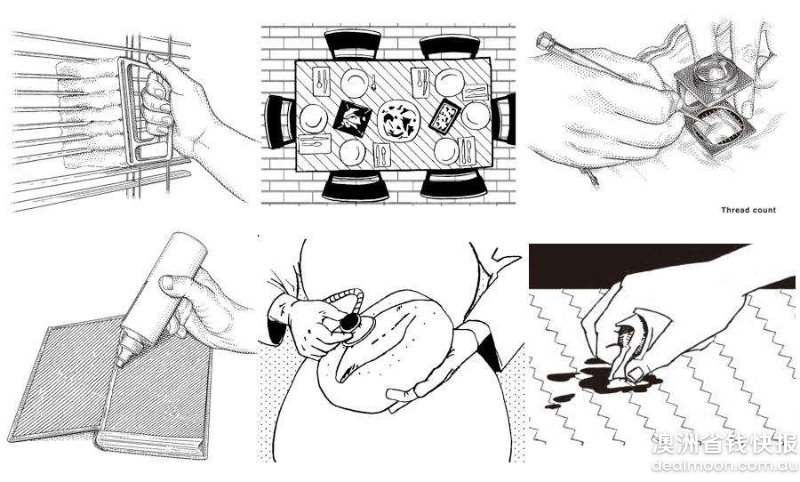 Thread count

澳洲省钱快报
dealmoon.com.au