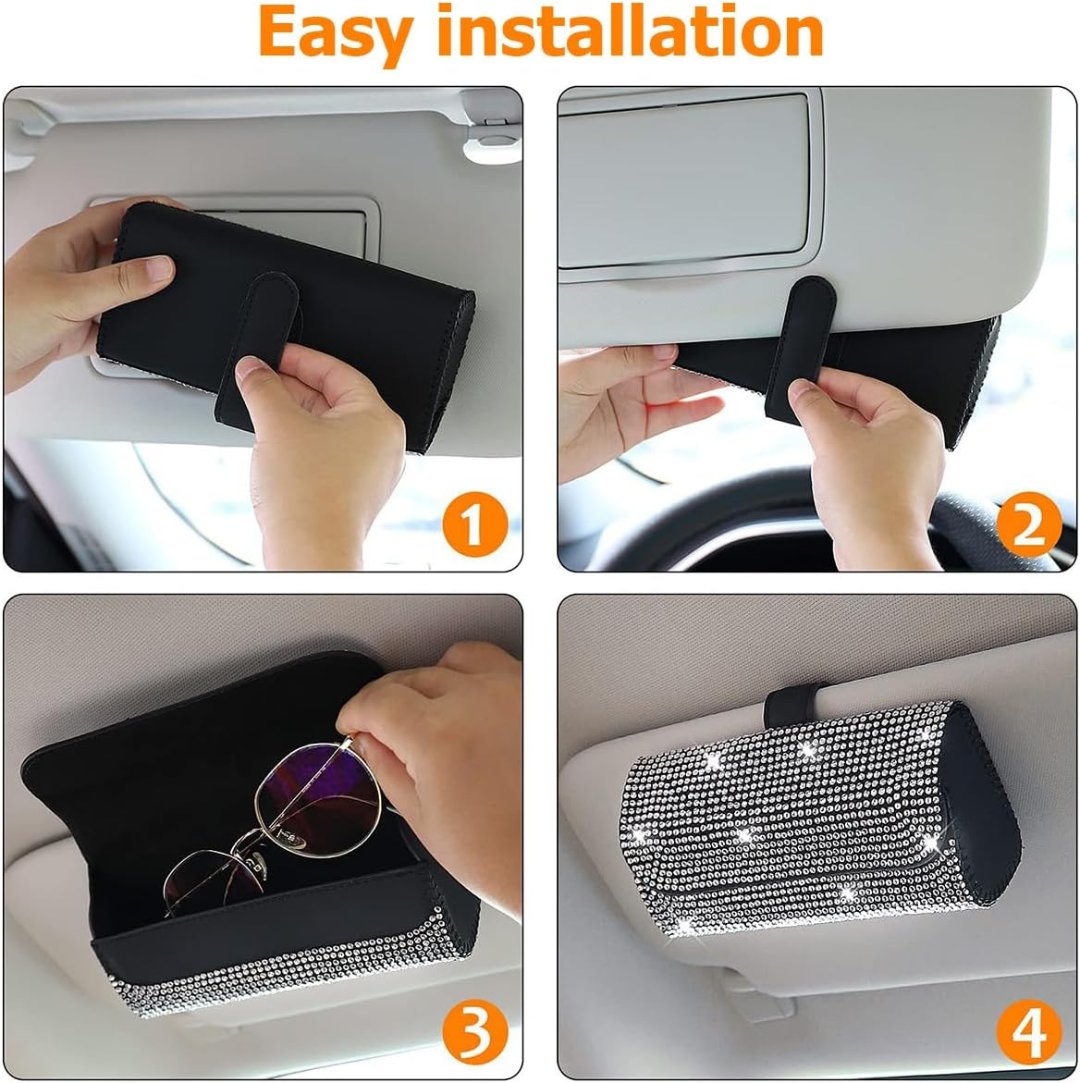 Easy installation

1

2

3

4