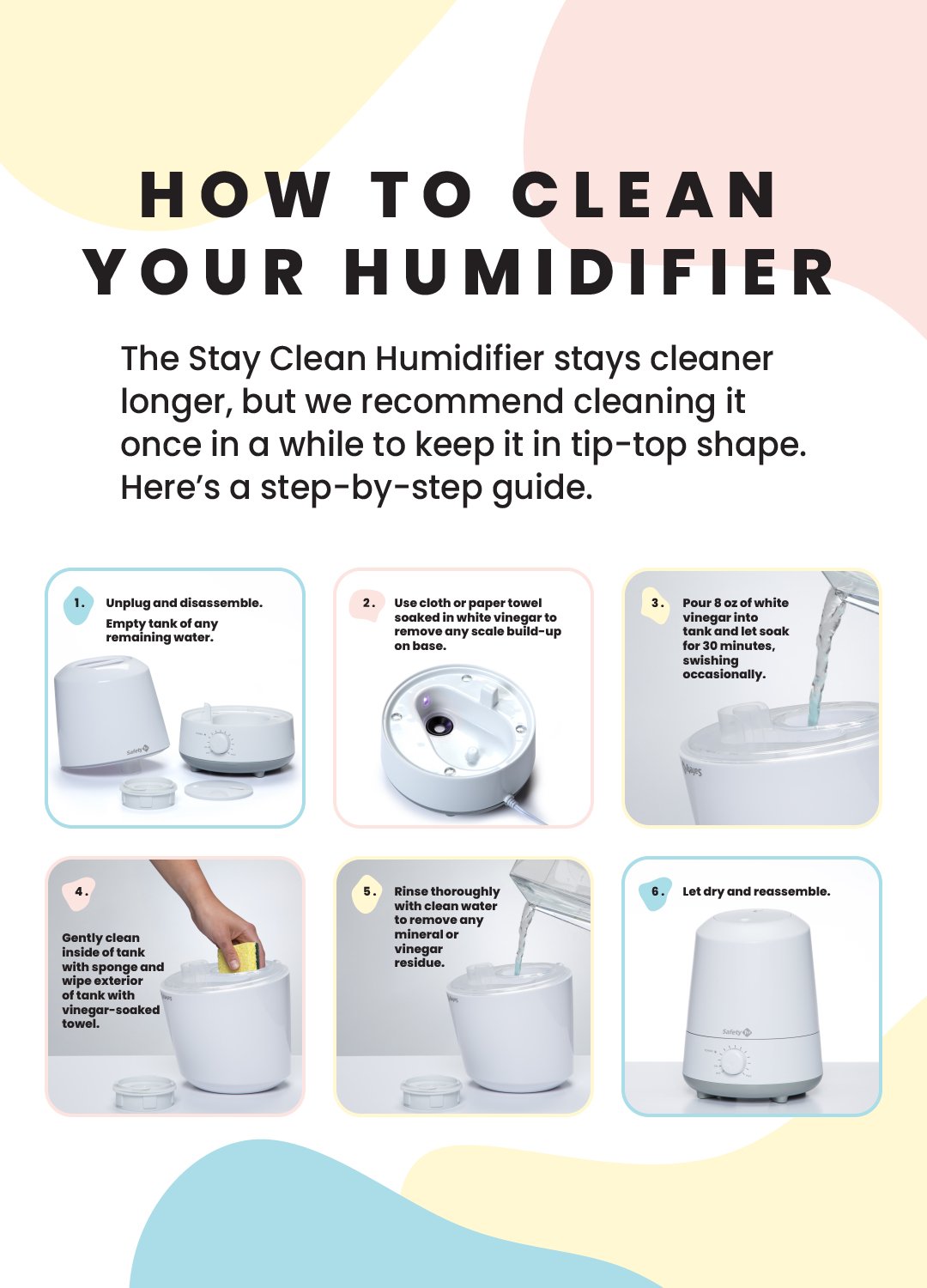 HOW TO CLEAN YOUR HUMIDIFIER

The Stay Clean Humidifier stays cleaner longer, but we recommend cleaning it once in a while to keep it in tip-top shape. Here's a step-by-step guide.

1. Unplug and disassemble.
Empty tank of any remaining water.

Safety 1st

2. Use cloth or paper towel soaked in white vinegar to remove any scale build-up on base.

3. Pour 8 oz of white vinegar into tank and let soak for 30 minutes, swishing occasionally.

4. Gently clean inside of tank with sponge and wipe exterior of tank with vinegar-soaked towel.

5. Rinse thoroughly with clean water to remove any mineral or vinegar residue.

6. Let dry and reassemble.

Safety 1st