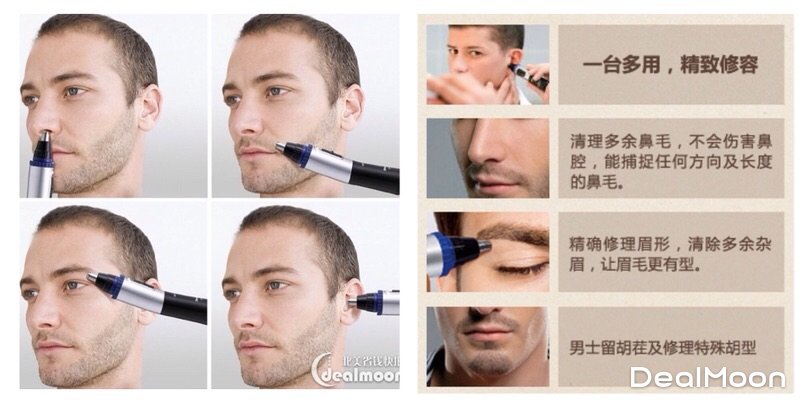 北美省钱快报
dealmoon

一台多用，精致修容

清理多余鼻毛，不会伤害鼻腔，能捕捉任何方向及长度的鼻毛。

精确修理眉形，清除多余杂眉，让眉毛更有型。

男士留胡茬及修理特殊胡型

DealMoon