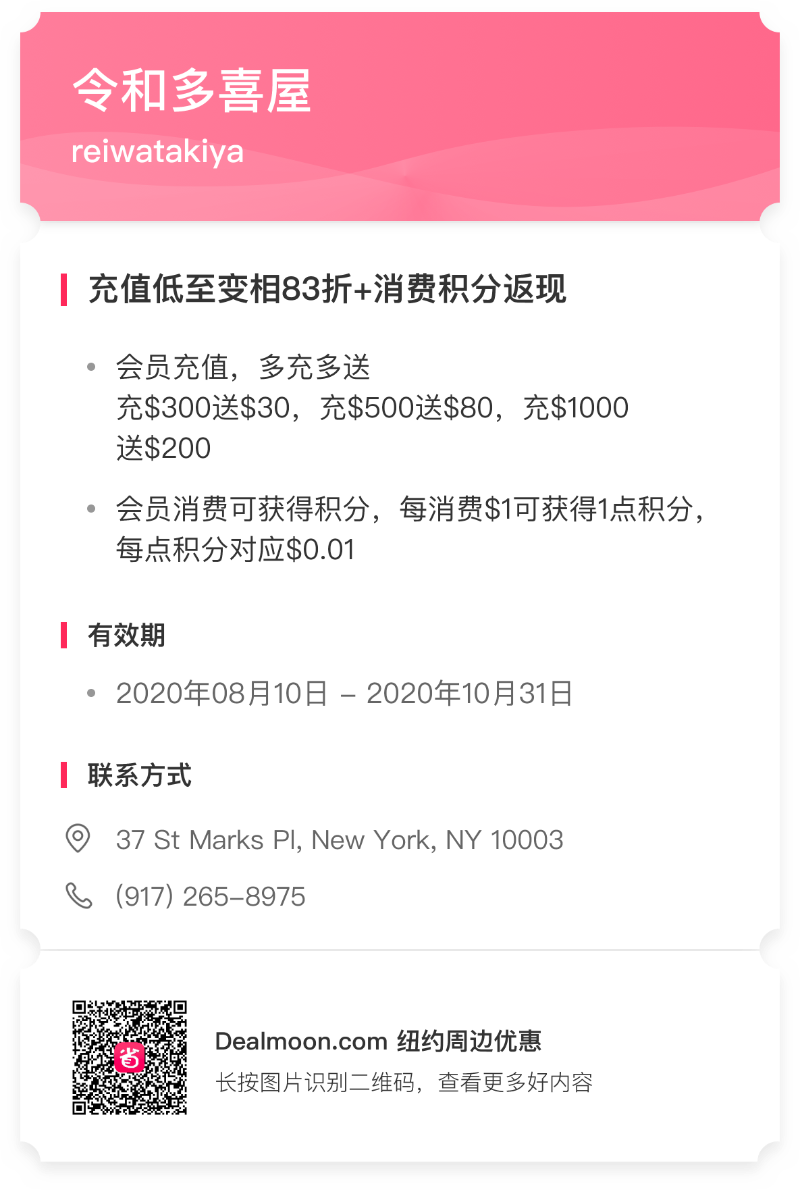 令和多喜屋
reiwatakiya

充值低至变相83折+消费积分返现

• 会员充值，多充多送
充$300送$30，充$500送$80，充$1000送$200

• 会员消费可获得积分，每消费$1可获得1点积分，每点积分对应$0.01

有效期

• 2020年08月10日 - 2020年10月31日

联系方式

37 St Marks Pl, New York, NY 10003

(917) 265-8975

Dealmoon.com 纽约周边优惠
长按图片识别二维码，查看更多好内容