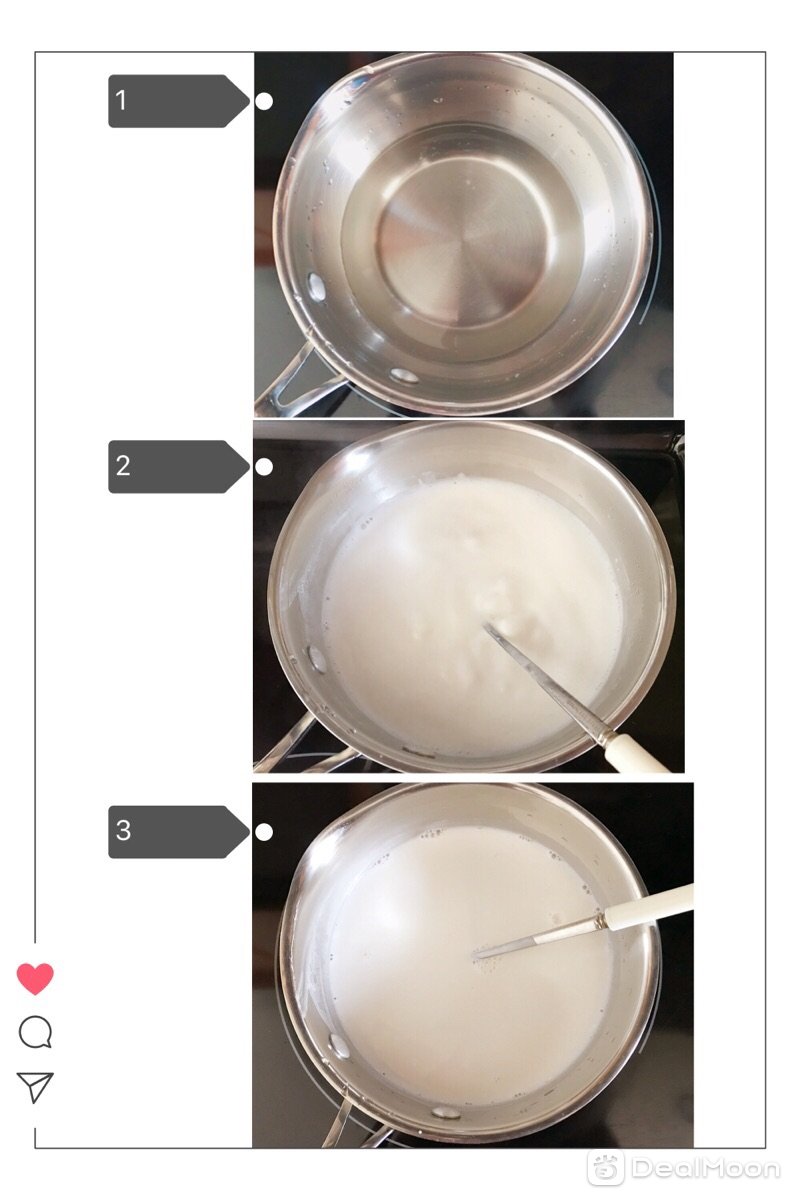 1

2

3

DealMoon