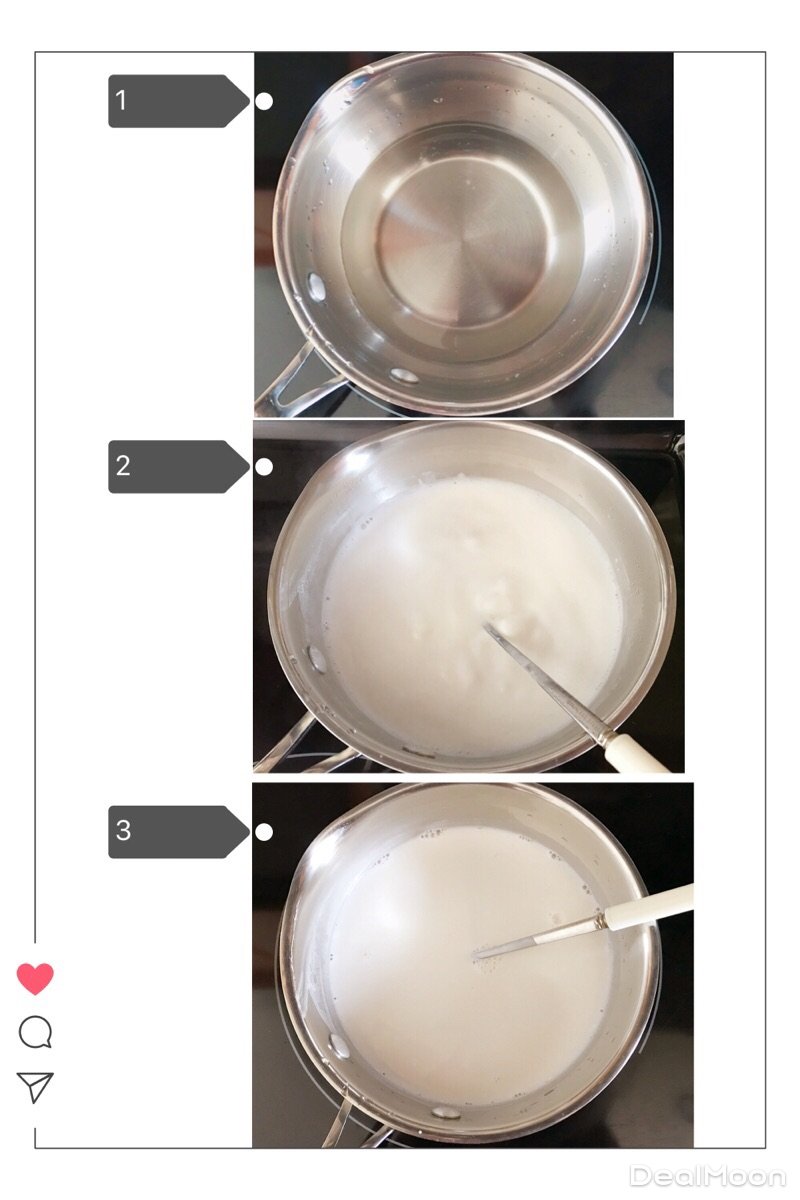 1

2

3

DealMoon