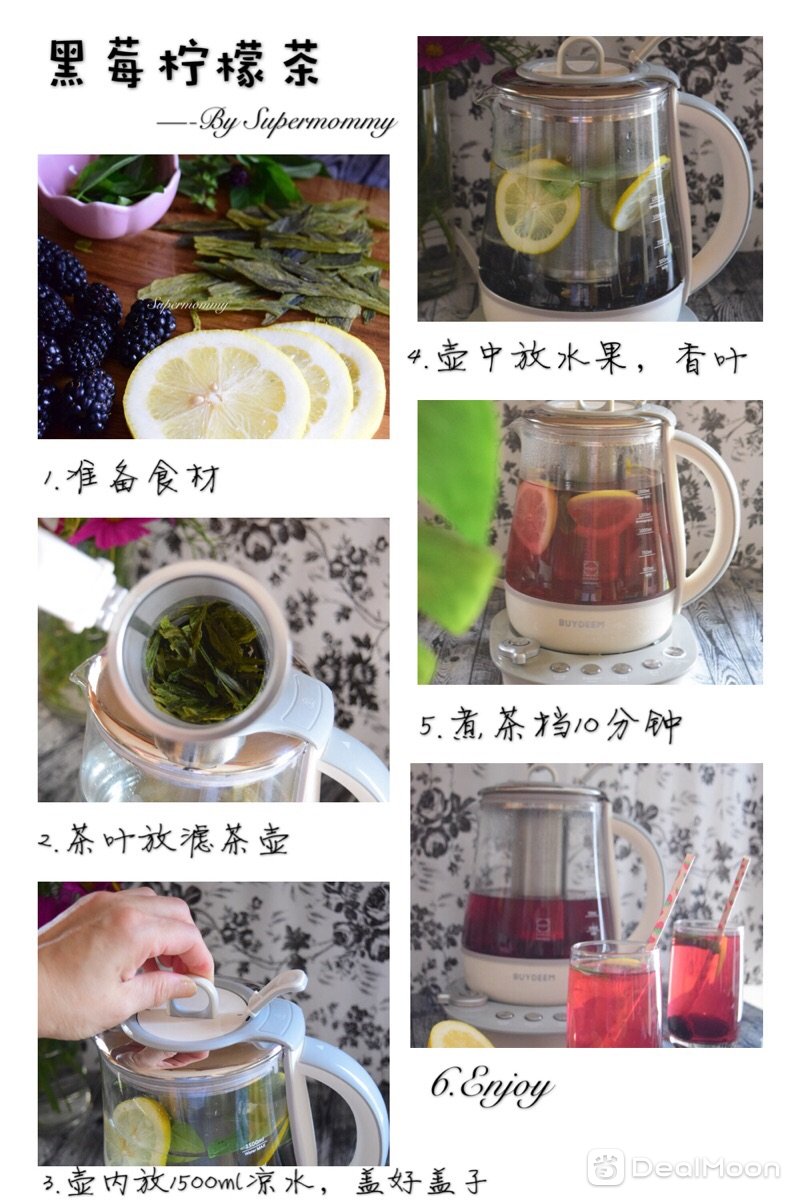 黑莓柠檬茶

—-By Supermommy

Supermommy

1.准备食材

2.茶叶放滤茶壶

3.壶内放1500ml凉水，盖好盖子

4.壶中放水果，香叶

BUYDEEM

5.煮茶档10分钟

BUYDEEM

6.Enjoy

DealMoon