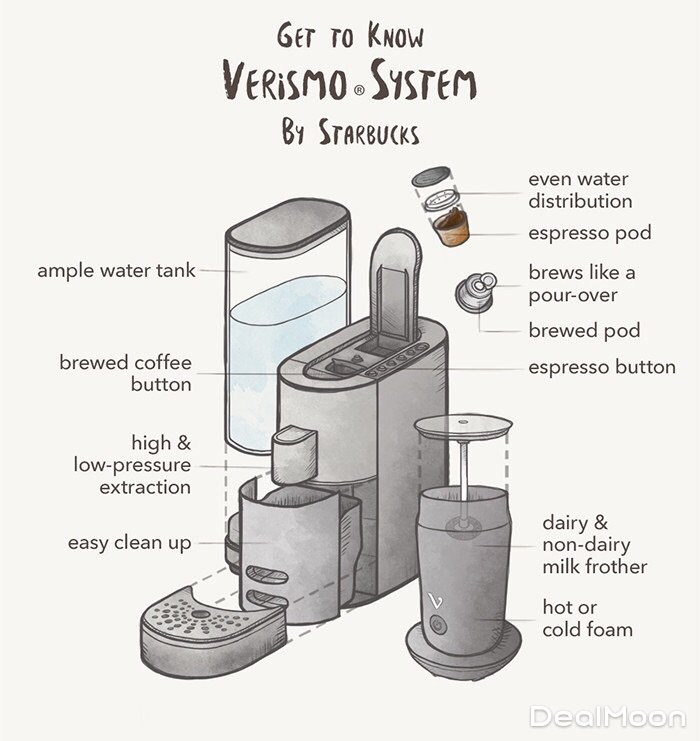 GET TO KNOW
VERISMO® SYSTEM
BY STARBUCKS

ample water tank

brewed coffee button

high & low-pressure extraction

easy clean up

even water distribution

espresso pod

brews like a pour-over

brewed pod

espresso button

dairy & non-dairy milk frother

hot or cold foam

DealMoon