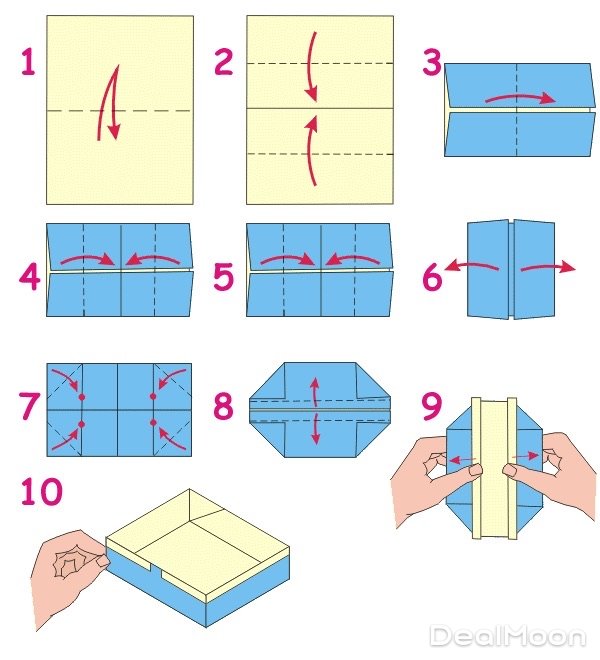 1
2
3
4
5
6
7
8
9
10
DealMoon