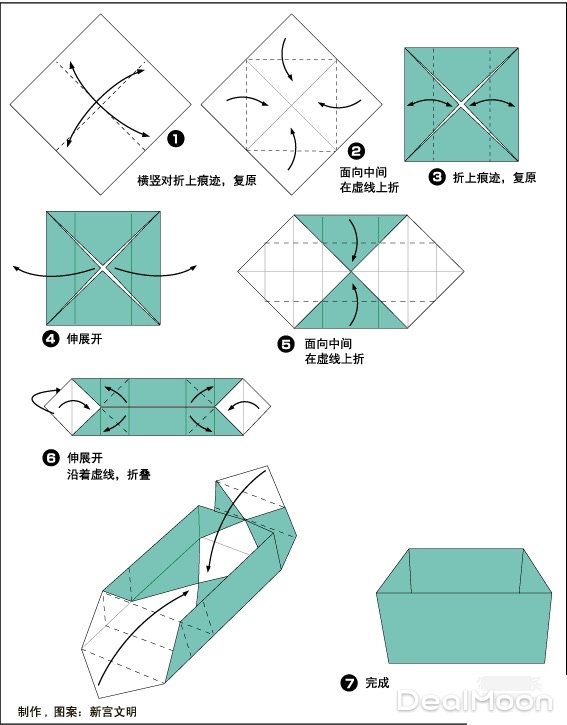 ❶ 横竖对折上痕迹，复原

❷ 面向中间 在虚线上折

❸ 折上痕迹，复原

❹ 伸展开

❺ 面向中间 在虚线上折

❻ 伸展开 沿着虚线，折叠

❼ 完成

制作，图案：新宫文明

DealMoon