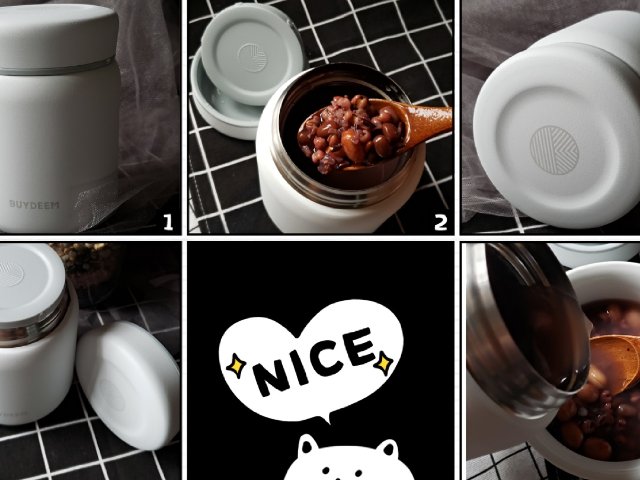 BUYDEEM
1
2
NICE