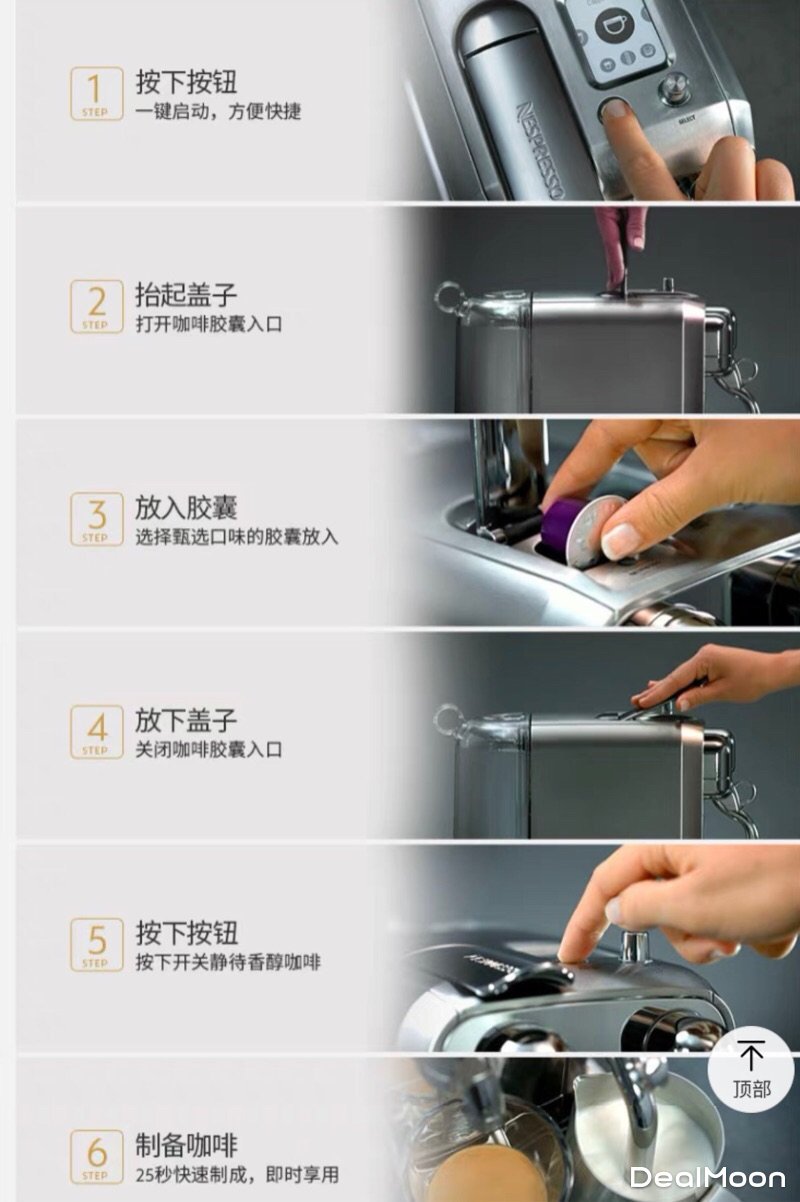 1
STEP
按下按钮
一键启动，方便快捷

NESPRESSO

SELECT

2
STEP
抬起盖子
打开咖啡胶囊入口

3
STEP
放入胶囊
选择甄选口味的胶囊放入

4
STEP
放下盖子
关闭咖啡胶囊入口

5
STEP
按下按钮
按下开关静待香醇咖啡

顶部

6
STEP
制备咖啡
25秒快速制成，即时享用

DealMoon