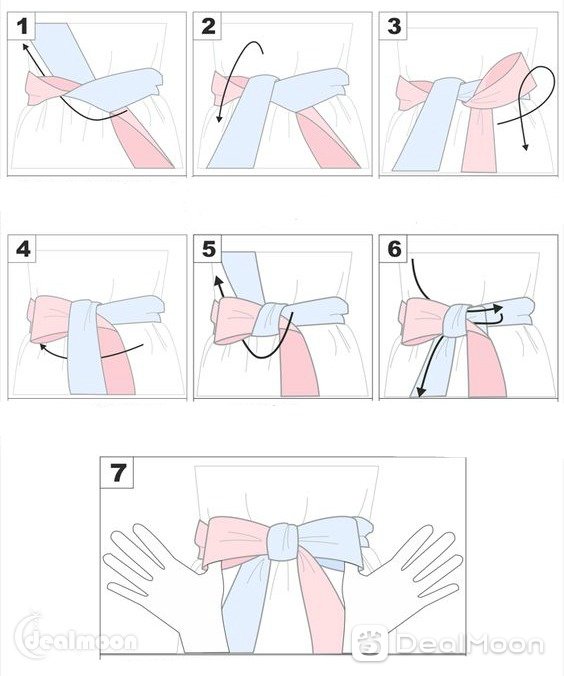 1
2
3
4
5
6
7
dealmoon
DealMoon