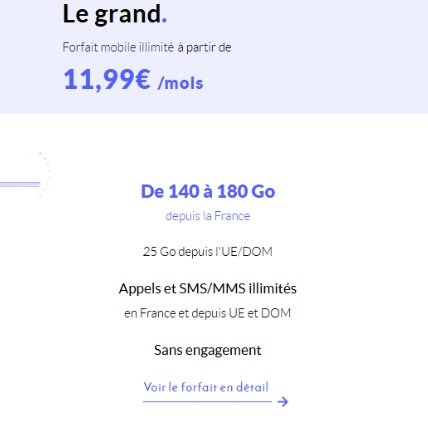 Le grand.

Forfait mobile illimité à partir de

11,99€ /mois

De 140 à 180 Go

depuis la France

25 Go depuis l'UE/DOM

Appels et SMS/MMS illimités

en France et depuis UE et DOM

Sans engagement

Voir le forfait en détail