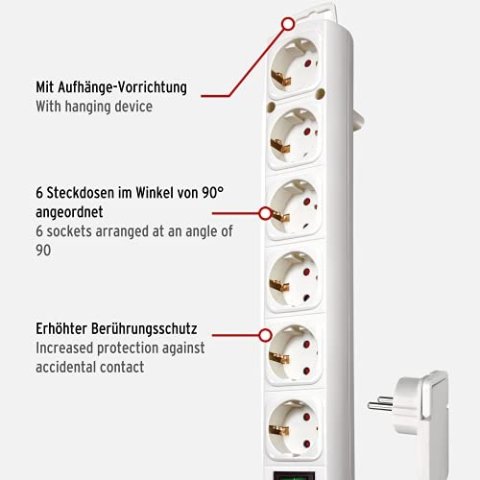 Mit Aufhänge-Vorrichtung
With hanging device

6 Steckdosen im Winkel von 90° angeordnet
6 sockets arranged at an angle of 90

Erhöhter Berührungsschutz
Increased protection against accidental contact