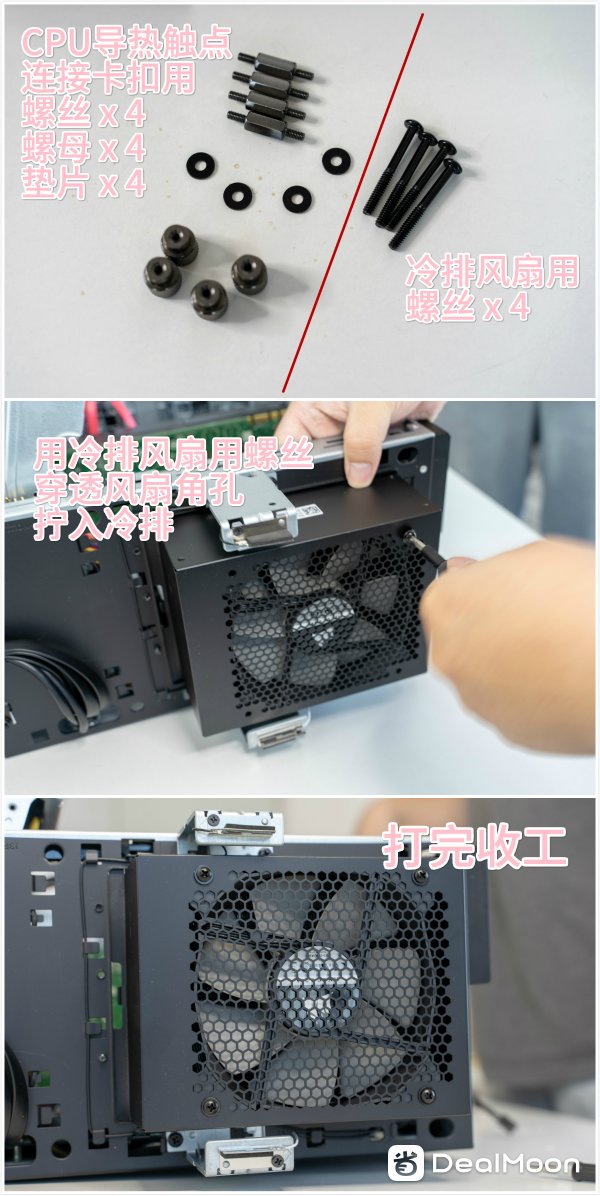 CPU导热触点
连接卡扣用
螺丝 x 4
螺母 x 4
垫片 x 4

冷排风扇用
螺丝 x 4

用冷排风扇用螺丝
穿透风扇角孔
拧入冷排

打完收工

DealMoon