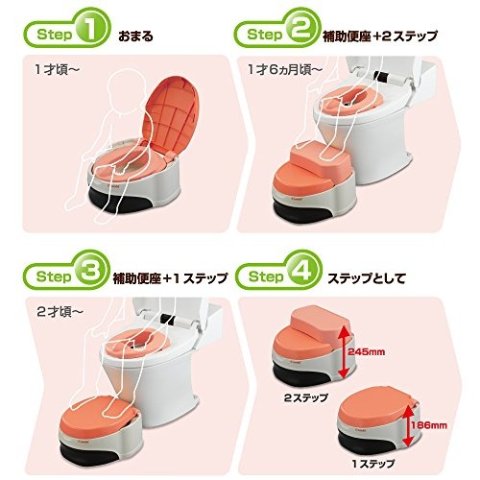 Step 1 おまる

1才頃〜

Step 2 補助便座+2ステップ

1才6ヵ月頃〜

Step 3 補助便座+1ステップ

2才頃〜

Step 4 ステップとして

245mm

2ステップ

186mm

1ステップ