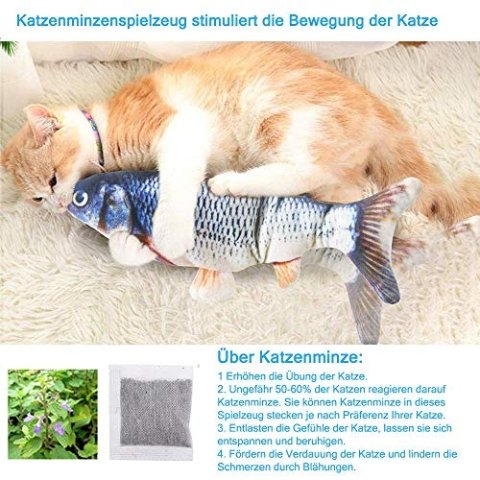 Katzenminzenspielzeug stimuliert die Bewegung der Katze

Über Katzenminze:

1 Erhöhen die Übung der Katze.
2. Ungefähr 50-60% der Katzen reagieren darauf Katzenminze. Sie können Katzenminze in dieses Spielzeug stecken je nach Präferenz Ihrer Katze.
3. Entlasten die Gefühle der Katze, lassen sie sich entspannen und beruhigen.
4. Fördern die Verdauung der Katze und lindern die Schmerzen durch Blähungen.