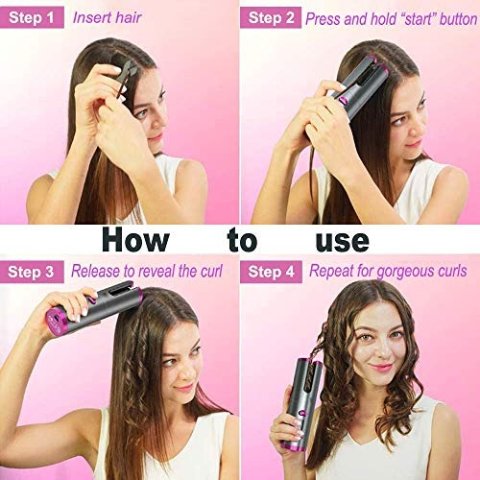 Step 1 Insert hair

Step 2 Press and hold "start" button

How to use

Step 3 Release to reveal the curl

Step 4 Repeat for gorgeous curls