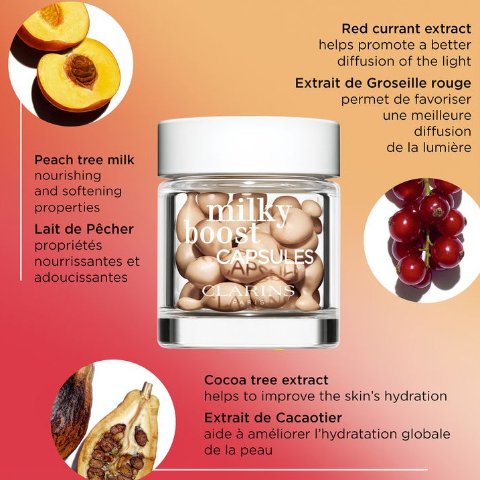 Red currant extract
helps promote a better diffusion of the light

Extrait de Groseille rouge
permet de favoriser une meilleure diffusion de la lumière

Peach tree milk
nourishing and softening properties

Lait de Pêcher
propriétés nourrissantes et adoucissantes

milky boost
CAPSULES
CLARINS
PARIS

Cocoa tree extract
helps to improve the skin's hydration

Extrait de Cacaotier
aide à améliorer l'hydratation globale de la peau