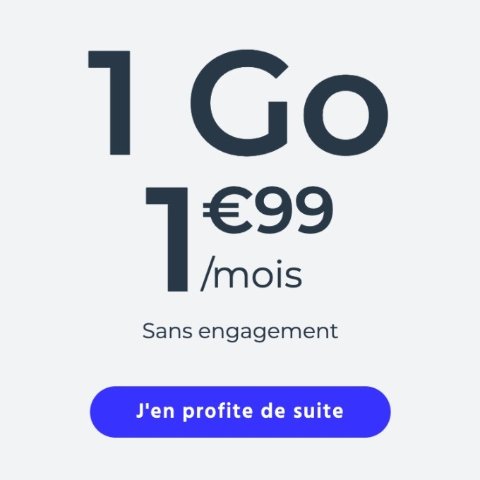 1 Go

1€99
/mois

Sans engagement

J'en profite de suite