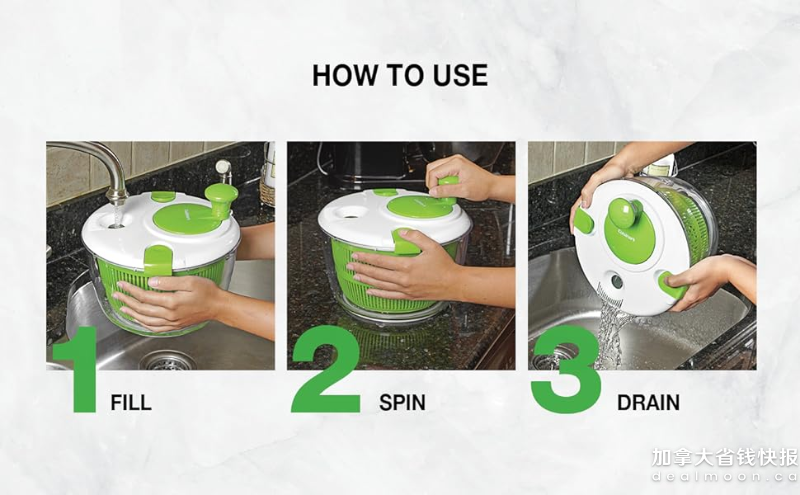 HOW TO USE

1 FILL

2 SPIN

3 DRAIN

加拿大省钱快报
dealmoon.ca